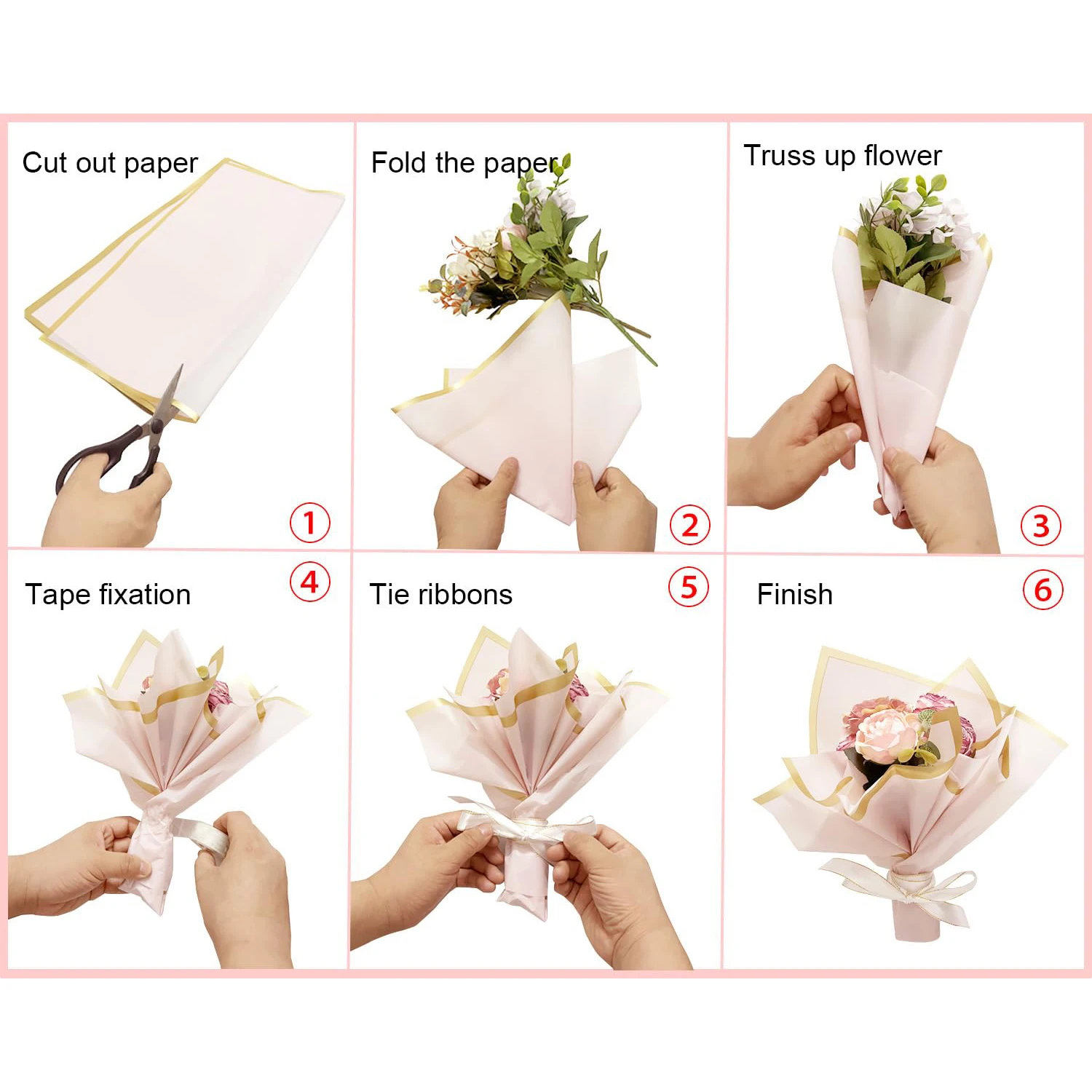 Cut out paper

①

Fold the paper

②

Truss up flower

③

Tape fixation

④

Tie ribbons

⑤

Finish

⑥